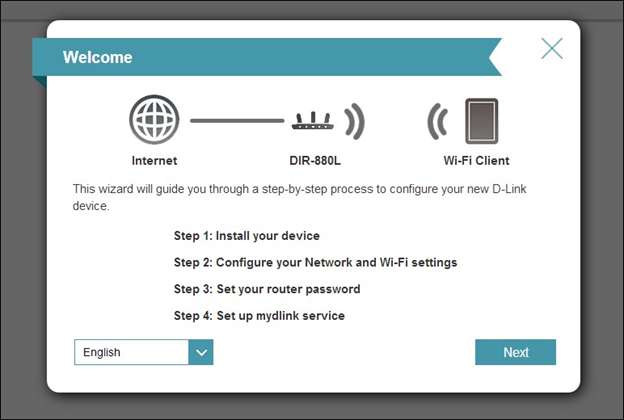 Welcome

Internet

DIR-880L

Wi-Fi Client

This wizard will guide you through a step-by-step process to configure your new D-Link device.

Step 1: Install your device

Step 2: Configure your Network and Wi-Fi settings

Step 3: Set your router password

Step 4: Set up mydlink service

English

Next