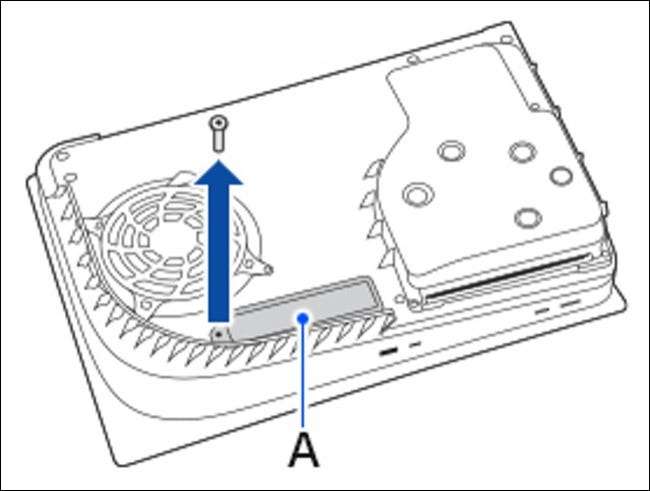 A