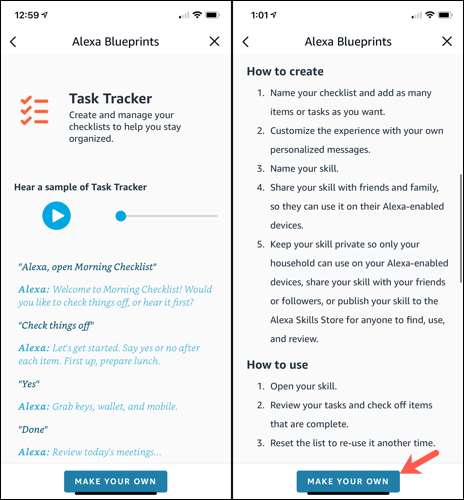 12:59

Alexa Blueprints

Task Tracker

Create and manage your checklists to help you stay organized.

Hear a sample of Task Tracker

"Alexa, open Morning Checklist"

Alexa: Welcome to Morning Checklist! Would you like to check things off, or hear it first?

"Check things off"

Alexa: Let's get started. Say yes or no after each item. First up, prepare lunch.

"Yes"

Alexa: Grab keys, wallet, and mobile.

"Done"

Alexa: Review today's meetings...

MAKE YOUR OWN

1:01

Alexa Blueprints

How to create

1. Name your checklist and add as many items or tasks as you want.
2. Customize the experience with your own personalized messages.
3. Name your skill.
4. Share your skill with friends and family, so they can use it on their Alexa-enabled devices.
5. Keep your skill private so only your household can use on your Alexa-enabled devices, share your skill with your friends or followers, or publish your skill to the Alexa Skills Store for anyone to find, use, and review.

How to use

1. Open your skill.
2. Review your tasks and check off items that are complete.
3. Reset the list to re-use it another time.

MAKE YOUR OWN