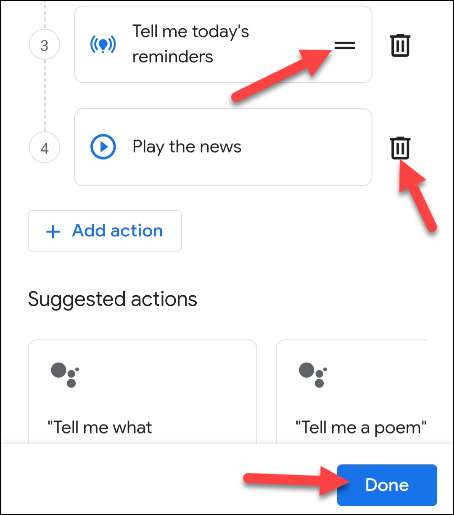 3

Tell me today's reminders

4

Play the news

+ Add action

Suggested actions

"Tell me what

"Tell me a poem"

Done